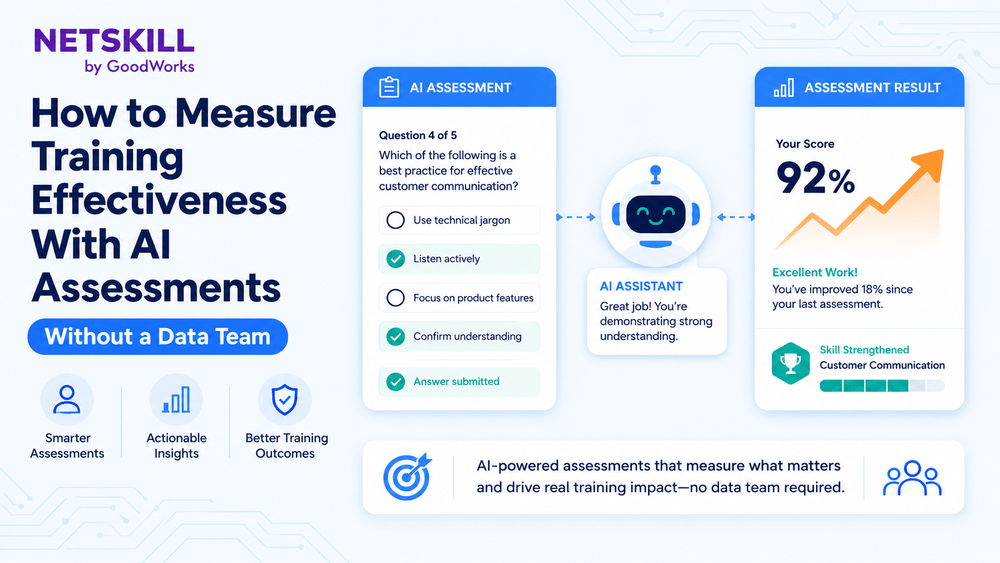 NETSKILL
by GoodWorks

How to Measure Training Effectiveness With AI Assessments

Without a Data Team

Smarter Assessments

Actionable Insights

Better Training Outcomes

AI ASSESSMENT

Question 4 of 5

Which of the following is a best practice for effective customer communication?

Use technical jargon

Listen actively

Focus on product features

Confirm understanding

Answer submitted

AI ASSISTANT

Great job! You're demonstrating strong understanding.

ASSESSMENT RESULT

Your Score

92%

Excellent Work!

You've improved 18% since your last assessment.

Skill Strengthened

Customer Communication

AI-powered assessments that measure what matters and drive real training impact—no data team required.